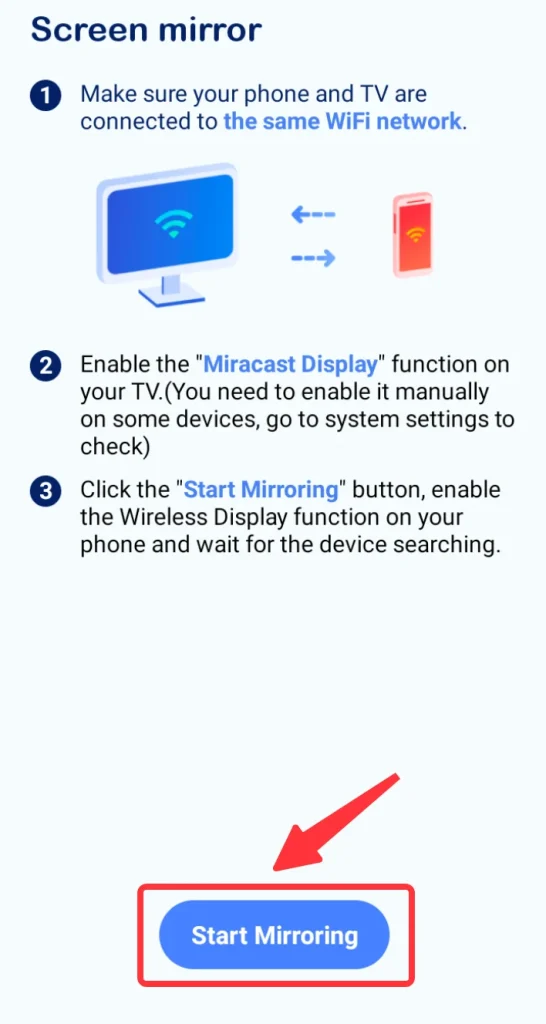 Screen mirror

1 Make sure your phone and TV are connected to the same WiFi network.

2 Enable the "Miracast Display" function on your TV.(You need to enable it manually on some devices, go to system settings to check)

3 Click the "Start Mirroring" button, enable the Wireless Display function on your phone and wait for the device searching.

Start Mirroring